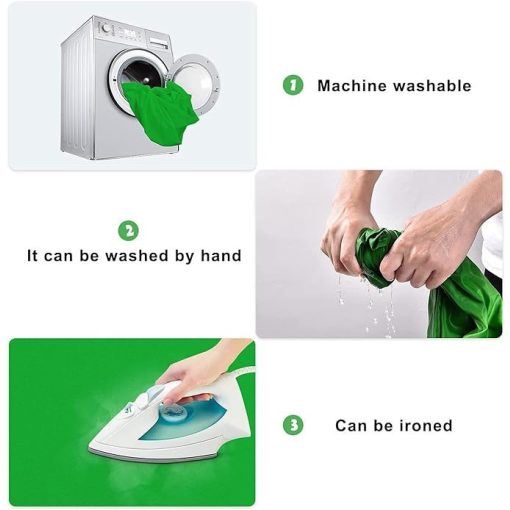 1 Machine washable

2
It can be washed by hand

3 Can be ironed