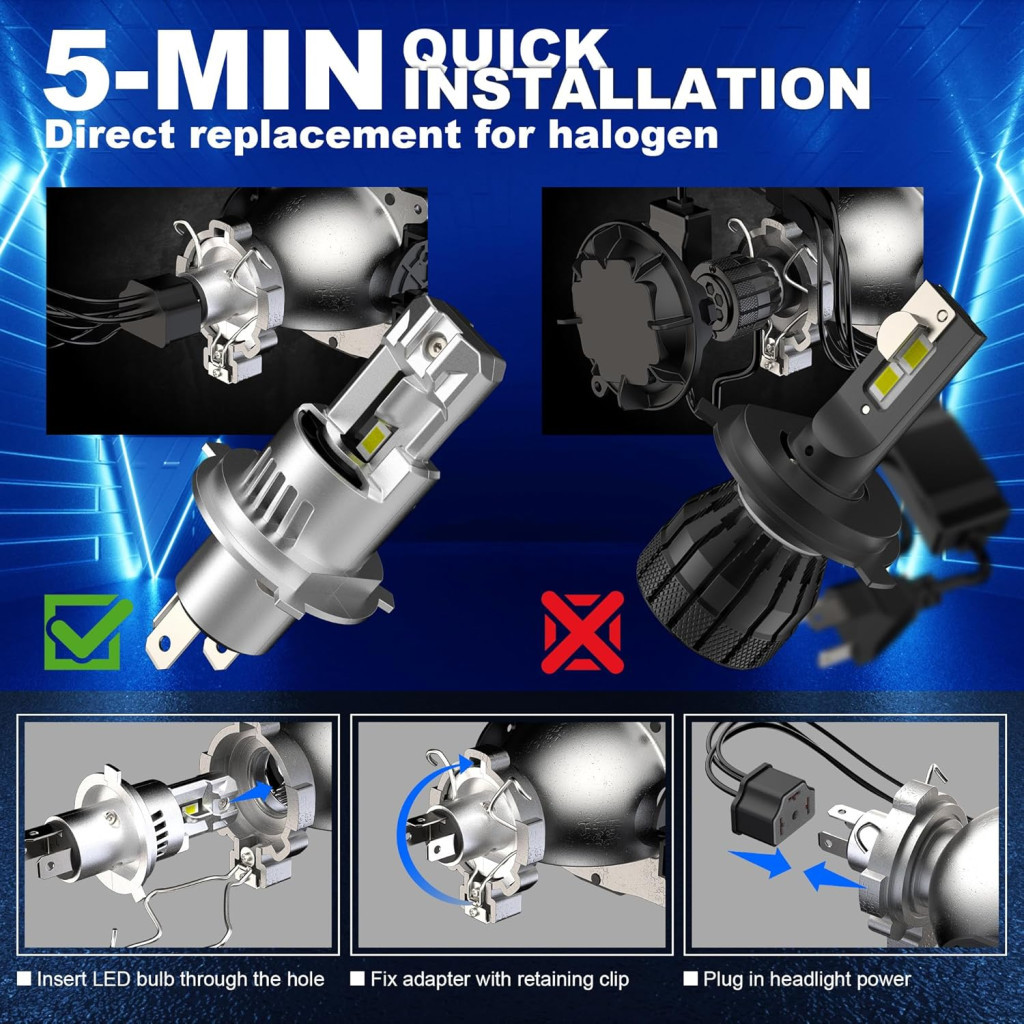 5-MIN QUICK INSTALLATION
Direct replacement for halogen

■ Insert LED bulb through the hole
■ Fix adapter with retaining clip
■ Plug in headlight power