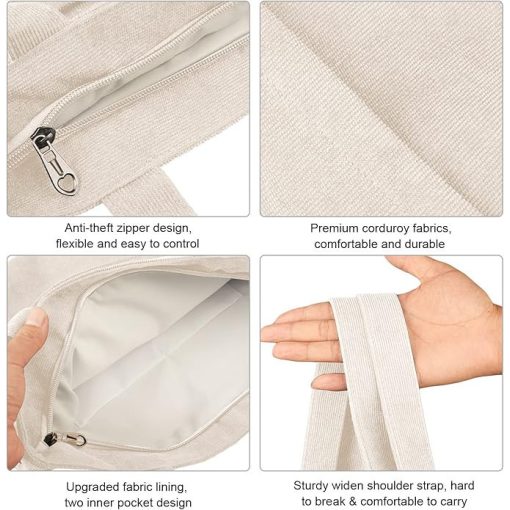 Anti-theft zipper design, flexible and easy to control

Premium corduroy fabrics, comfortable and durable

Upgraded fabric lining, two inner pocket design

Sturdy widen shoulder strap, hard to break & comfortable to carry