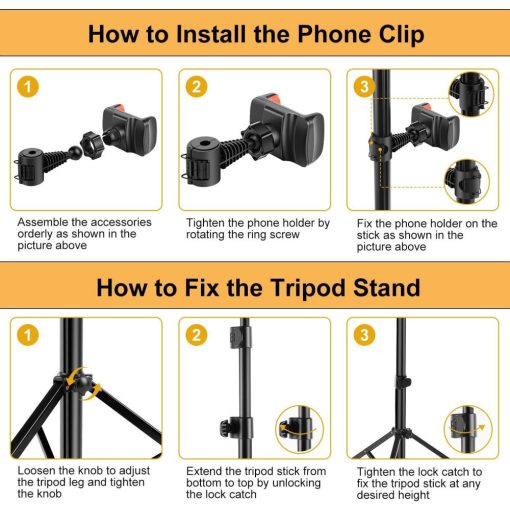 How to Install the Phone Clip

1

Assemble the accessories orderly as shown in the picture above

2

Tighten the phone holder by rotating the ring screw

3

Fix the phone holder on the stick as shown in the picture above

How to Fix the Tripod Stand

1

Loosen the knob to adjust the tripod leg and tighten the knob

2

Extend the tripod stick from bottom to top by unlocking the lock catch

3

Tighten the lock catch to fix the tripod stick at any desired height