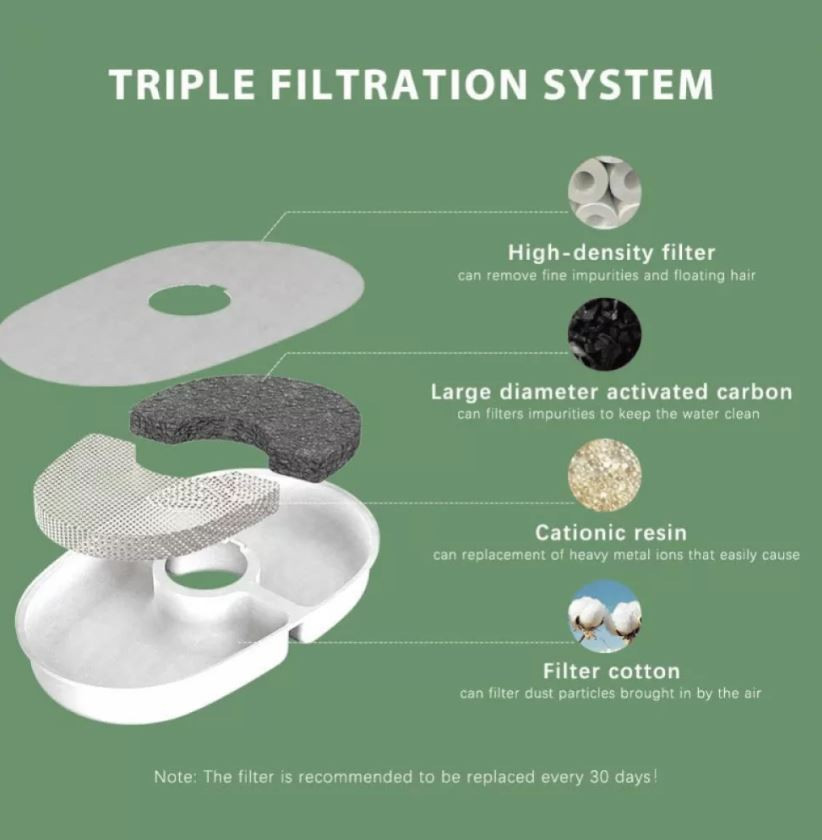 TRIPLE FILTRATION SYSTEM

High-density filter
can remove fine impurities and floating hair

Large diameter activated carbon
can filters impurities to keep the water clean

Cationic resin
can replacement of heavy metal ions that easily cause

Filter cotton
can filter dust particles brought in by the air

Note: The filter is recommended to be replaced every 30 days!